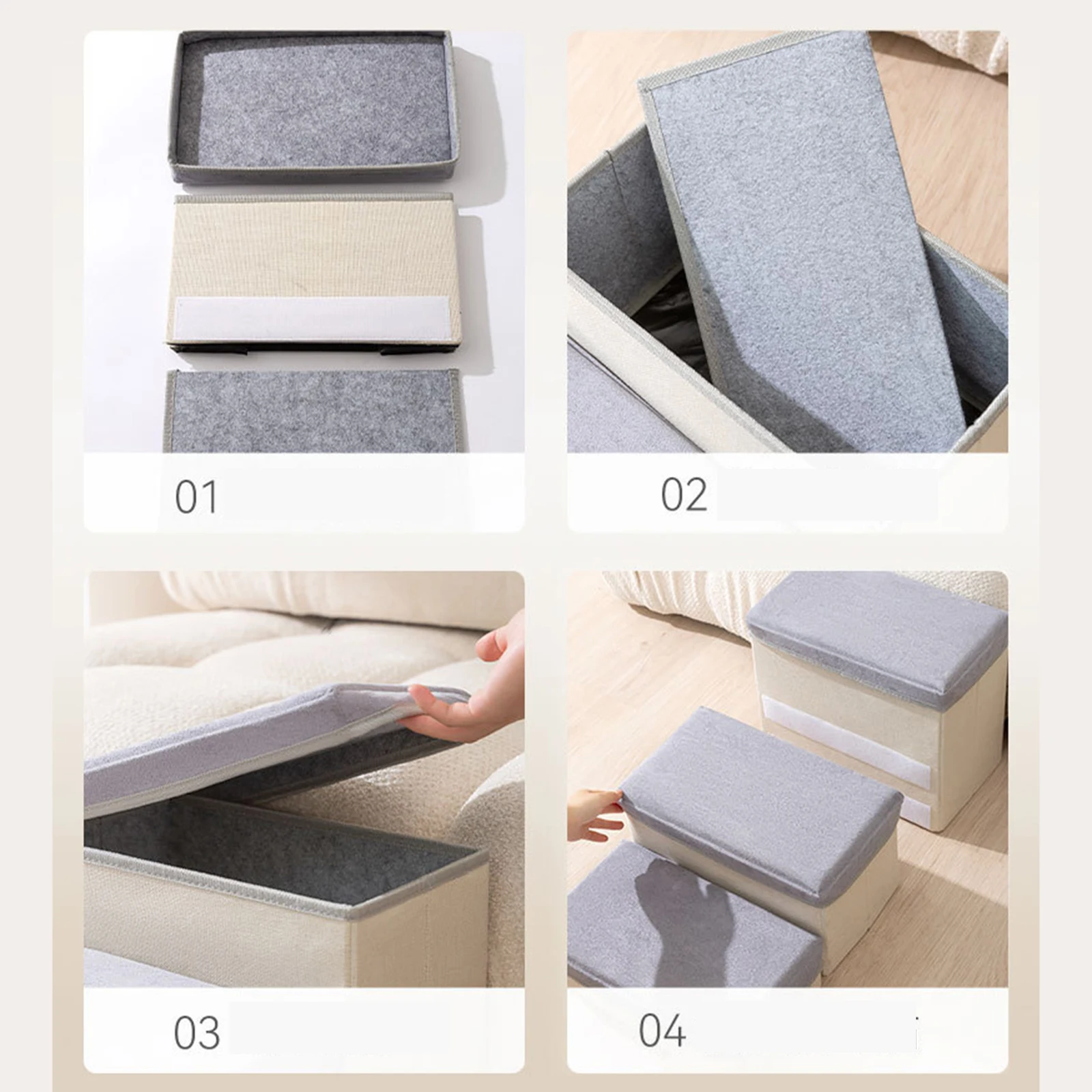 01

02

03

04